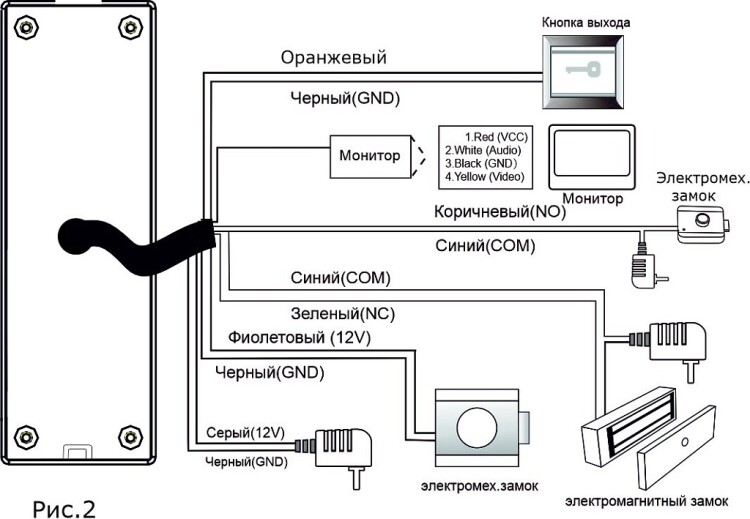 Кнопка выхода

Оранжевый

Черный(GND)

Монитор

1.Red (VCC)
2.White (Audio)
3.Black (GND)
4.Yellow (Video)

Монитор

Электромех. замок

Коричневый(NO)

Синий(COM)

Синий(COM)

Зеленый(NC)

Фиолетовый (12V)

Черный(GND)

Серый(12V)

Черный(GND)

электромех.замок

электромагнитный замок

Рис.2