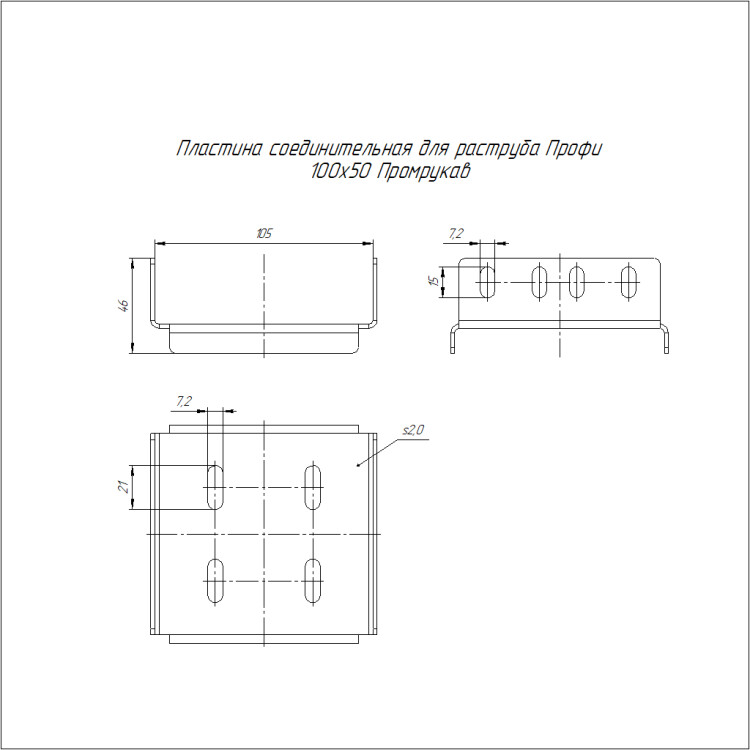 Пластина соединительная для раструба Профи 100х50 Промрукав

105

46

7,2

15

7,2

21

s2,0